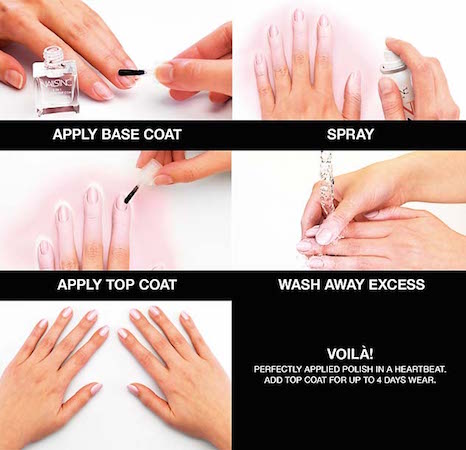 NAILS INC

APPLY BASE COAT

SPRAY

APPLY TOP COAT

WASH AWAY EXCESS

VOILÀ!
PERFECTLY APPLIED POLISH IN A HEARTBEAT. ADD TOP COAT FOR UP TO 4 DAYS WEAR.